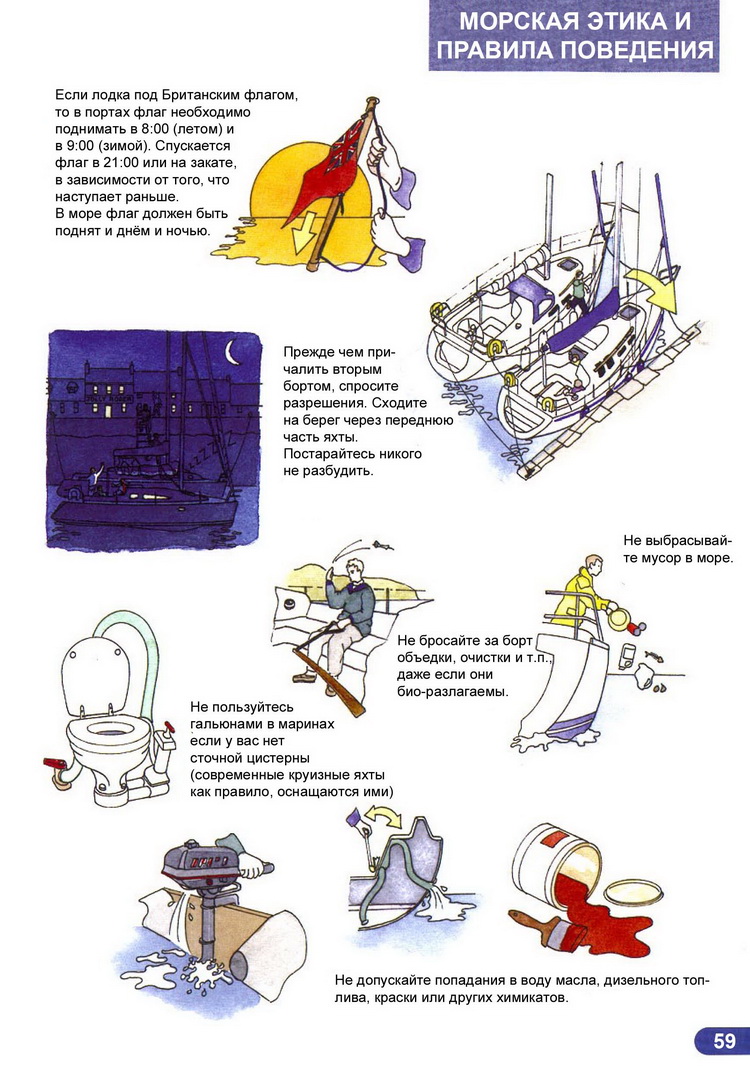 МОРСКАЯ ЭТИКА И ПРАВИЛА ПОВЕДЕНИЯ

Если лодка под Британским флагом, то в портах флаг необходимо поднимать в 8:00 (летом) и в 9:00 (зимой). Спускается флаг в 21:00 или на закате, в зависимости от того, что наступает раньше.
В море флаг должен быть поднят и днём и ночью.

Прежде чем причалить вторым бортом, спросите разрешения. Сходите на берег через переднюю часть яхты. Постарайтесь никого не разбудить.

Не выбрасывайте мусор в море.

Не бросайте за борт объедки, очистки и т.п., даже если они био-разлагаемы.

Не пользуйтесь гальюнами в маринах если у вас нет сточной цистерны (современные круизные яхты как правило, оснащаются ими)

Не допускайте попадания в воду масла, дизельного топлива, краски или других химикатов.

59