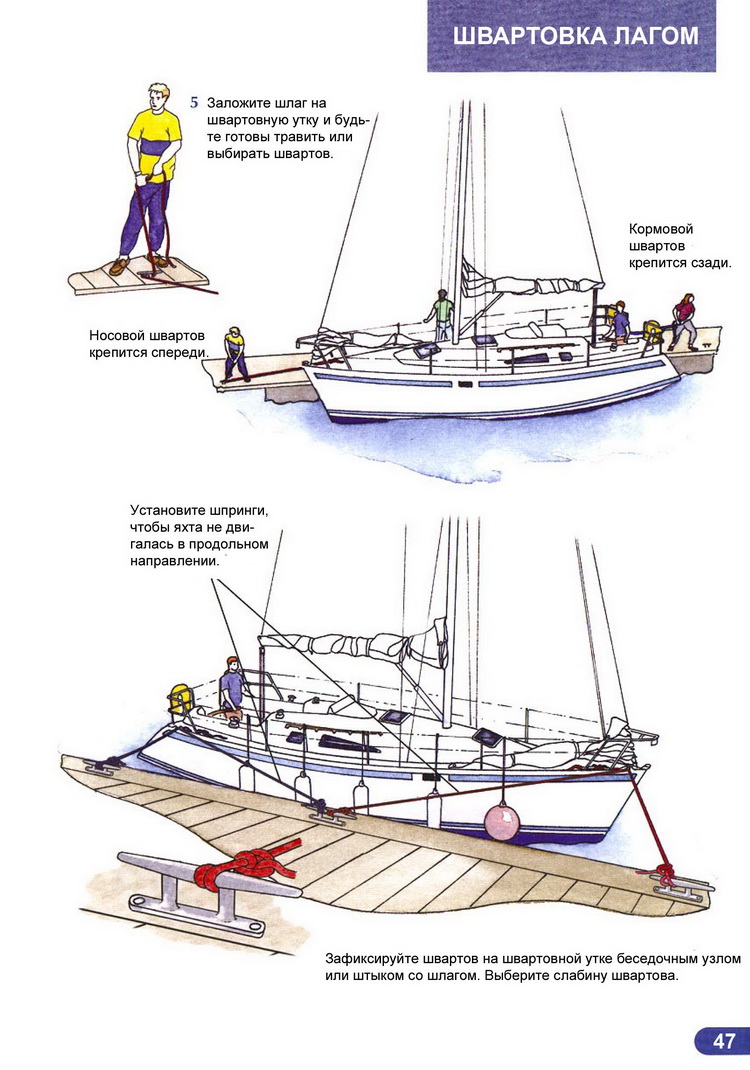 ШВАРТОВКА ЛАГОМ

5 Заложите шлаг на швартовную утку и будьте готовы травить или выбирать швартов.

Кормовой швартов крепится сзади.

Носовой швартов крепится спереди.

Установите шпринги, чтобы яхта не двигалась в продольном направлении.

Зафиксируйте швартов на швартовной утке беседочным узлом или штыком со шлагом. Выберите слабину швартова.

47