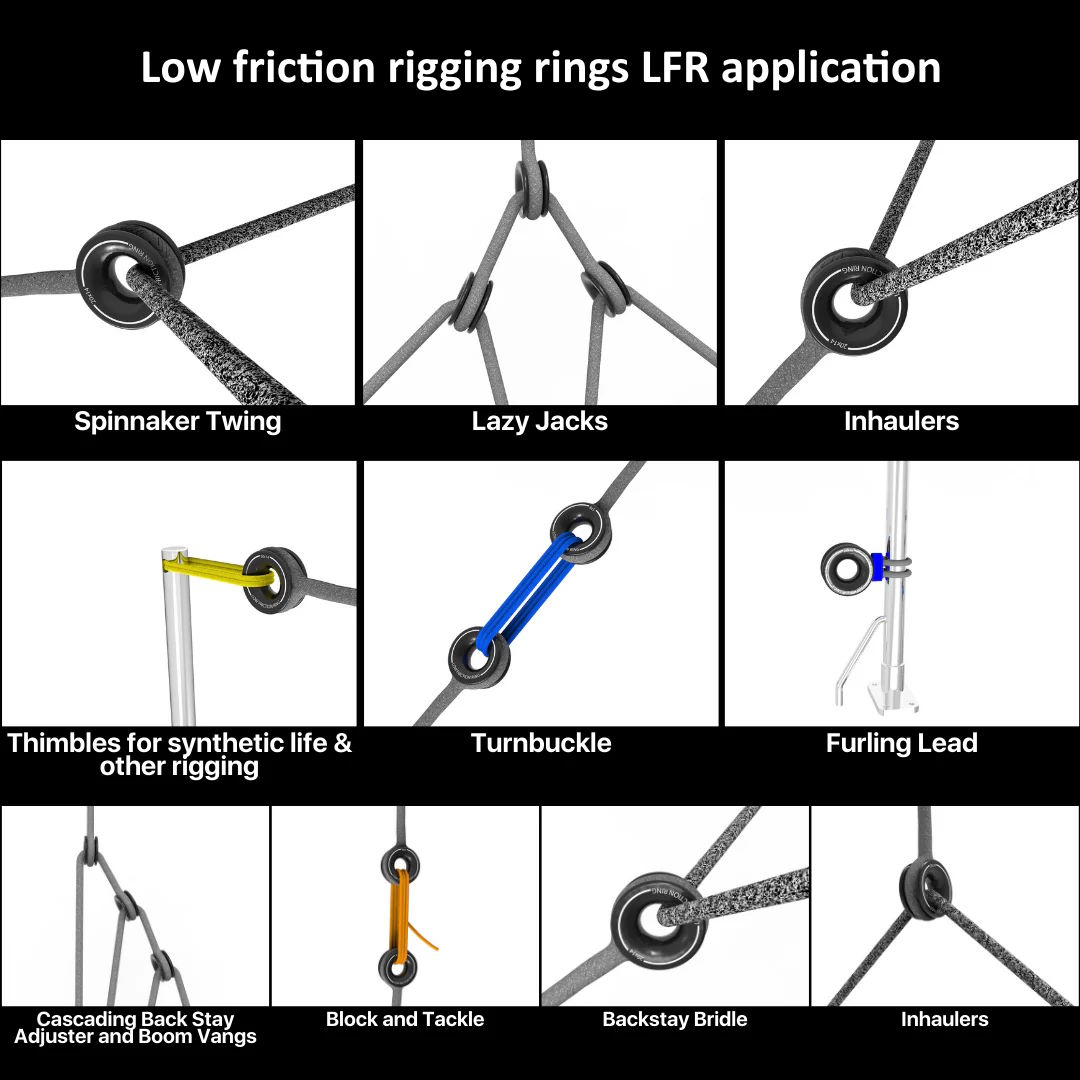 Low friction rigging rings LFR application

Spinnaker Twing

Lazy Jacks

Inhaulers

Thimbles for synthetic life & other rigging

Turnbuckle

Furling Lead

Cascading Back Stay Adjuster and Boom Vangs

Block and Tackle

Backstay Bridle

Inhaulers