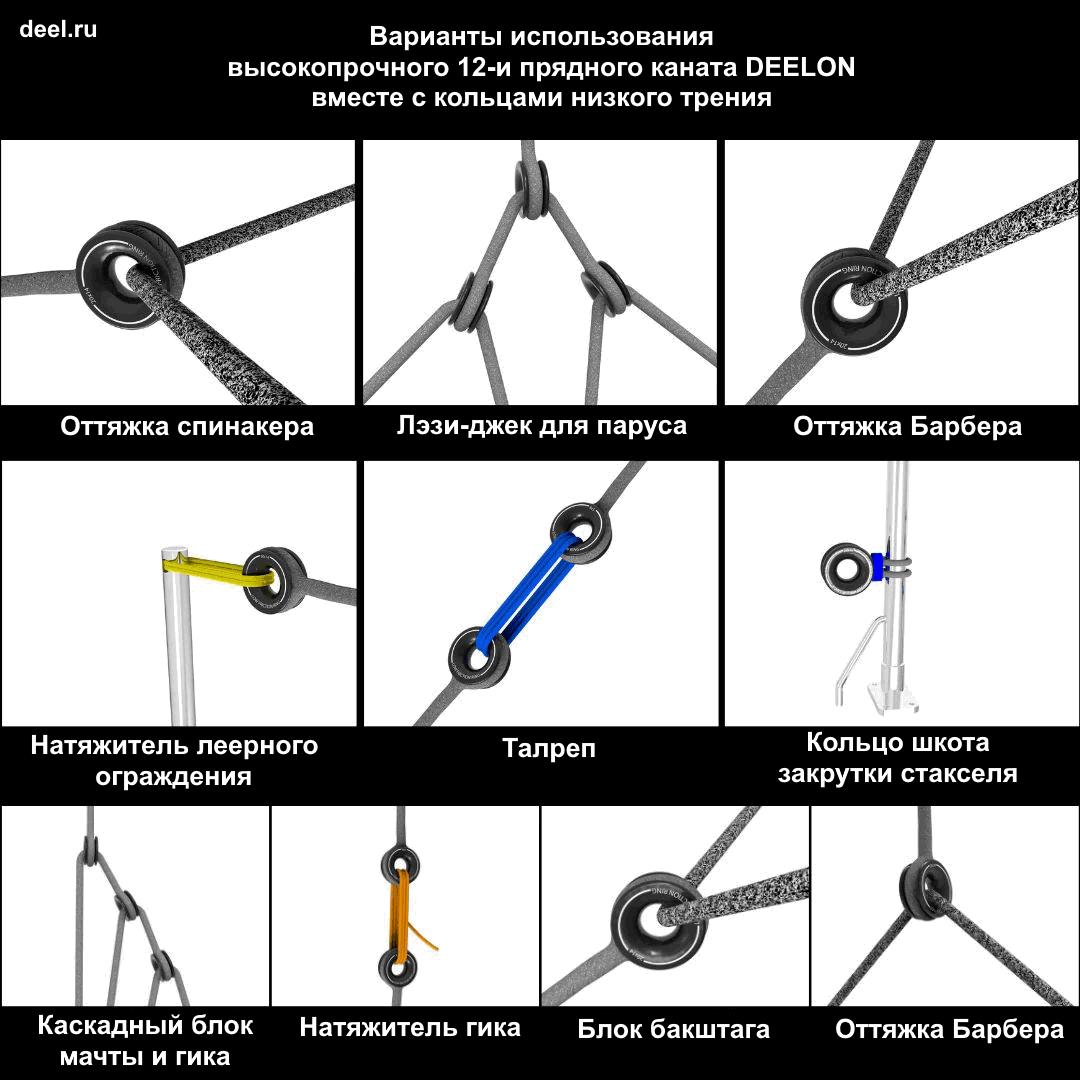 deel.ru

Варианты использования высокопрочного 12-и прядного каната DEELON вместе с кольцами низкого трения

Оттяжка спинакера

Лэзи-джек для паруса

Оттяжка Барбера

Натяжитель леерного ограждения

Талреп

Кольцо шкота закрутки стакселя

Каскадный блок мачты и гика

Натяжитель гика

Блок бакштага

Оттяжка Барбера