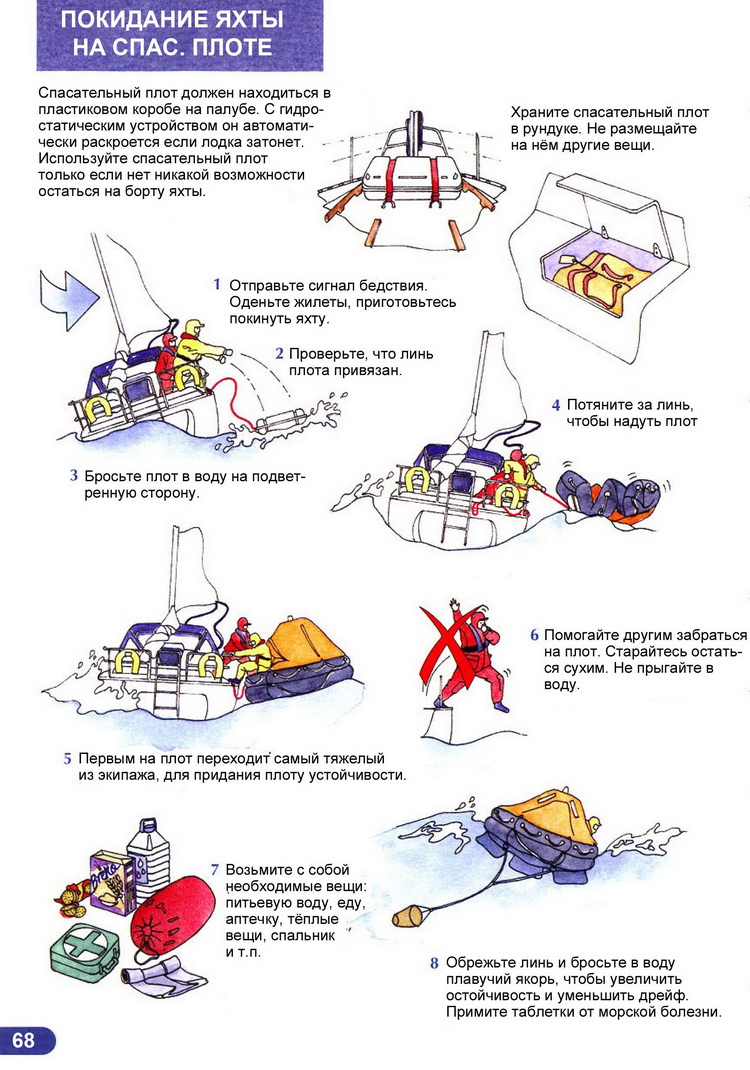 ПОКИДАНИЕ ЯХТЫ НА СПАС. ПЛОТЕ

Спасательный плот должен находиться в пластиковом коробе на палубе. С гидростатическим устройством он автоматически раскроется если лодка затонет. Используйте спасательный плот только если нет никакой возможности остаться на борту яхты.

Храните спасательный плот в рундуке. Не размещайте на нём другие вещи.

1 Отправьте сигнал бедствия. Оденьте жилеты, приготовьтесь покинуть яхту.

2 Проверьте, что линь плота привязан.

3 Бросьте плот в воду на подветренную сторону.

4 Потяните за линь, чтобы надуть плот

5 Первым на плот переходит самый тяжелый из экипажа, для придания плоту устойчивости.

6 Помогайте другим забраться на плот. Старайтесь остаться сухим. Не прыгайте в воду.

7 Возьмите с собой необходимые вещи: питьевую воду, еду, аптечку, тёплые вещи, спальник и т.п.

8 Обрежьте линь и бросьте в воду плавучий якорь, чтобы увеличить остойчивость и уменьшить дрейф. Примите таблетки от морской болезни.

68