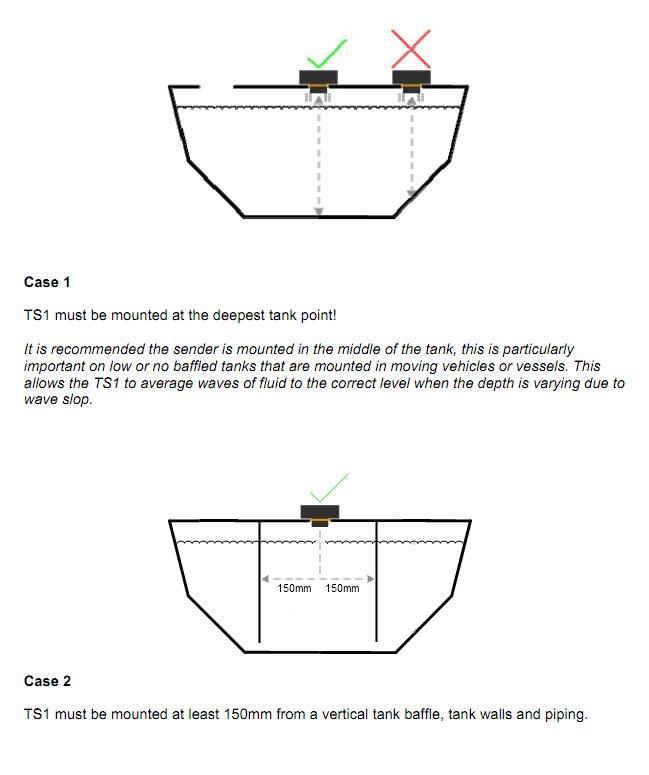 Case 1

TS1 must be mounted at the deepest tank point!

It is recommended the sender is mounted in the middle of the tank, this is particularly important on low or no baffled tanks that are mounted in moving vehicles or vessels. This allows the TS1 to average waves of fluid to the correct level when the depth is varying due to wave slop.

150mm 150mm

Case 2

TS1 must be mounted at least 150mm from a vertical tank baffle, tank walls and piping.